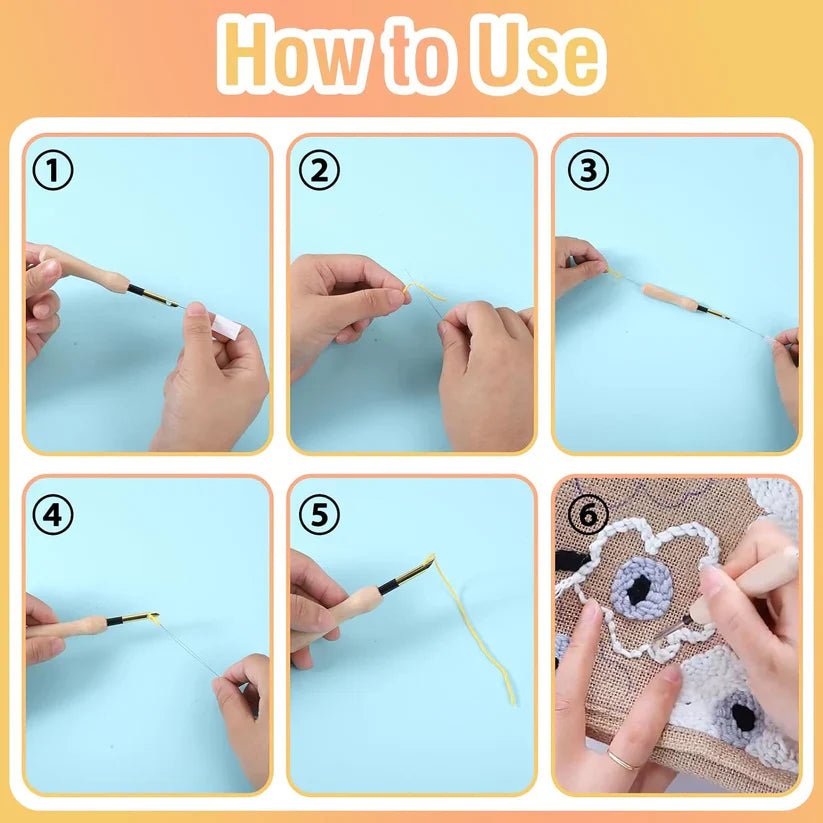 How to Use

①

②

③

④

⑤

⑥