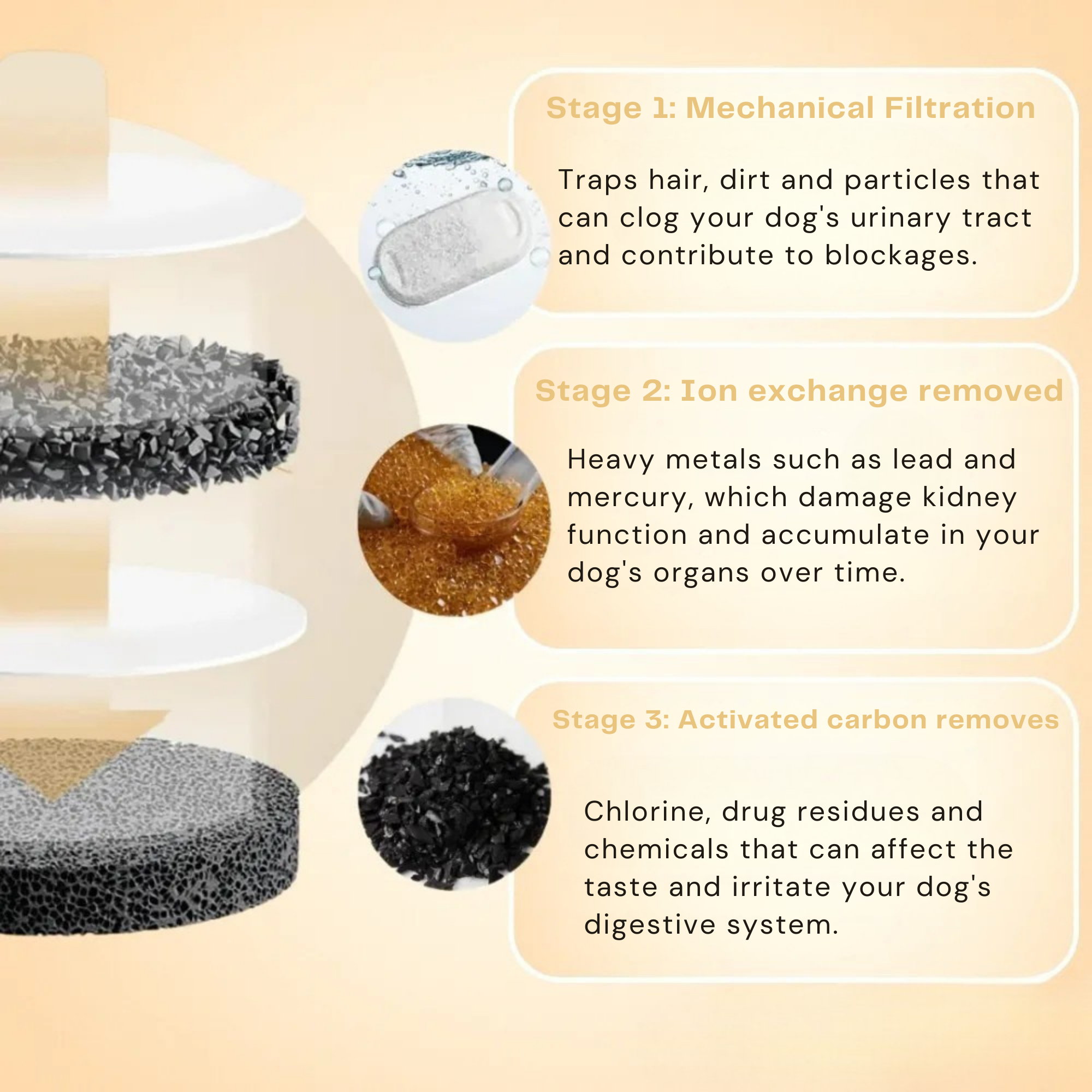 Stage 1: Mechanical Filtration

Traps hair, dirt and particles that can clog your dog's urinary tract and contribute to blockages.

Stage 2: Ion exchange removed

Heavy metals such as lead and mercury, which damage kidney function and accumulate in your dog's organs over time.

Stage 3: Activated carbon removes

Chlorine, drug residues and chemicals that can affect the taste and irritate your dog's digestive system.