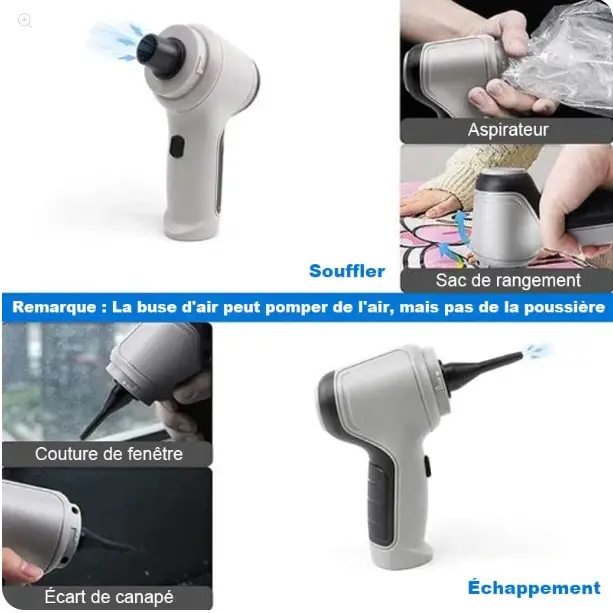 Aspirateur

Souffler

Sac de rangement

Remarque : La buse d'air peut pomper de l'air, mais pas de la poussière

Couture de fenêtre

Écart de canapé

Échappement