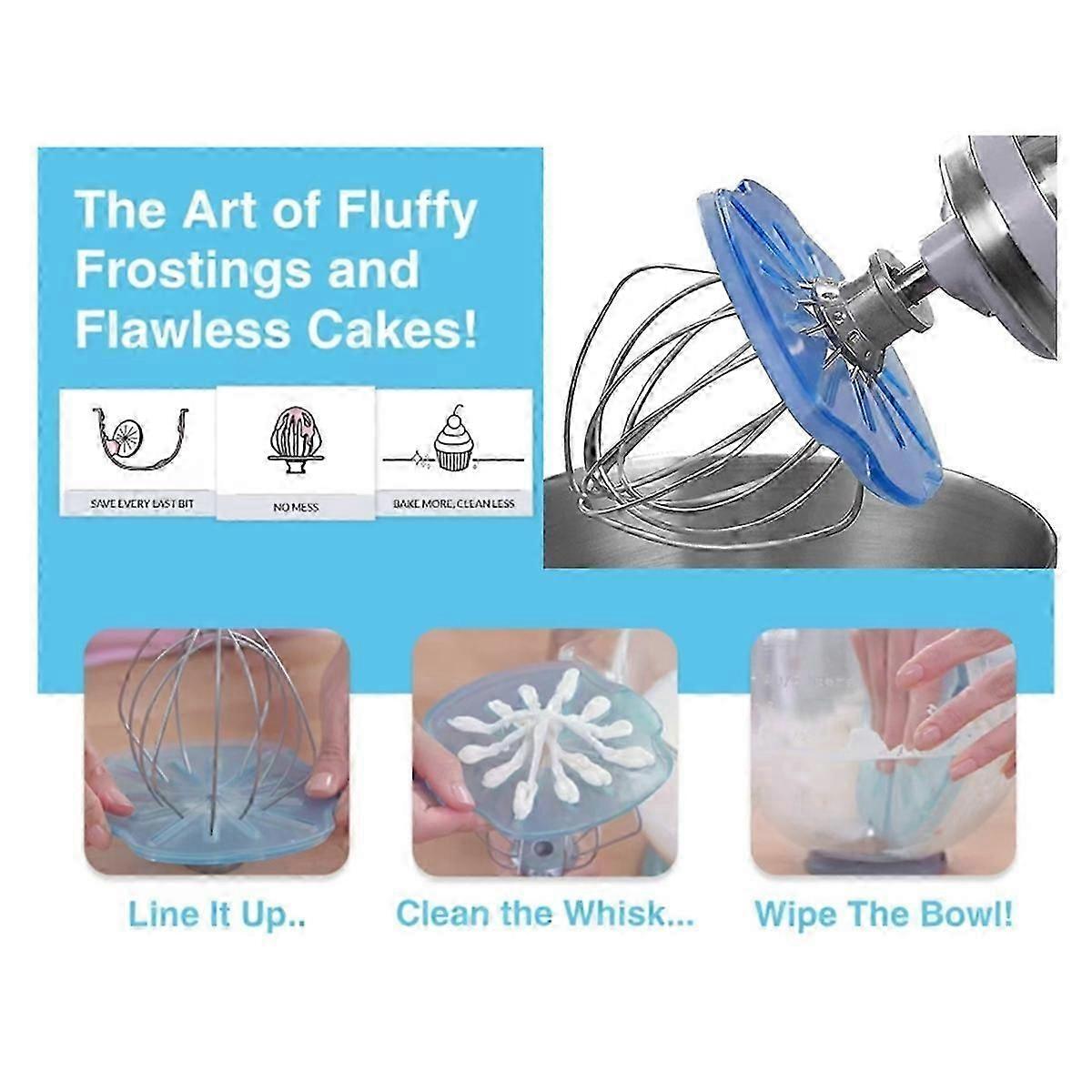 The Art of Fluffy Frostings and Flawless Cakes!

SAVE EVERY LAST BIT

NO MESS

BAKE MORE, CLEAN LESS

Line It Up..

Clean the Whisk...

Wipe The Bowl!