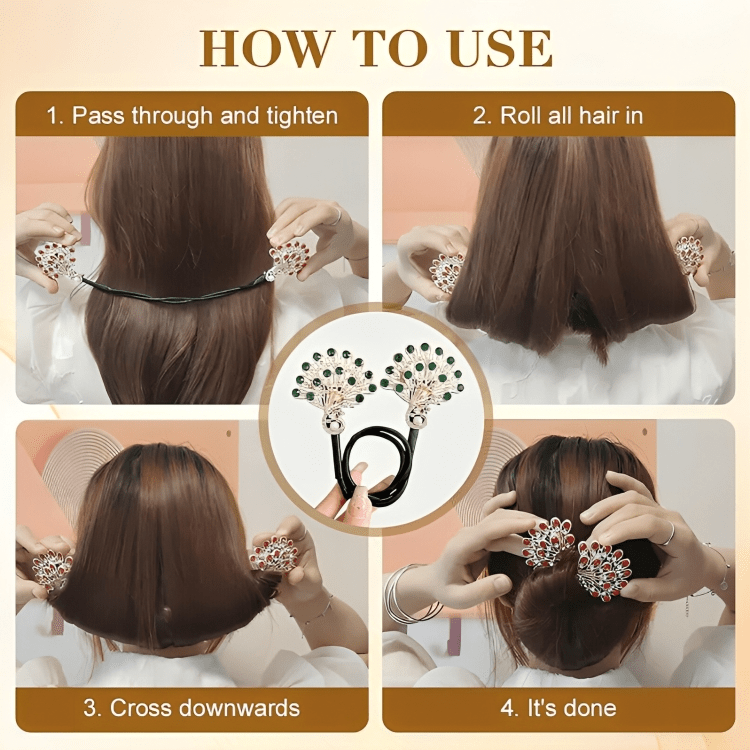 HOW TO USE

1. Pass through and tighten

2. Roll all hair in

3. Cross downwards

4. It's done