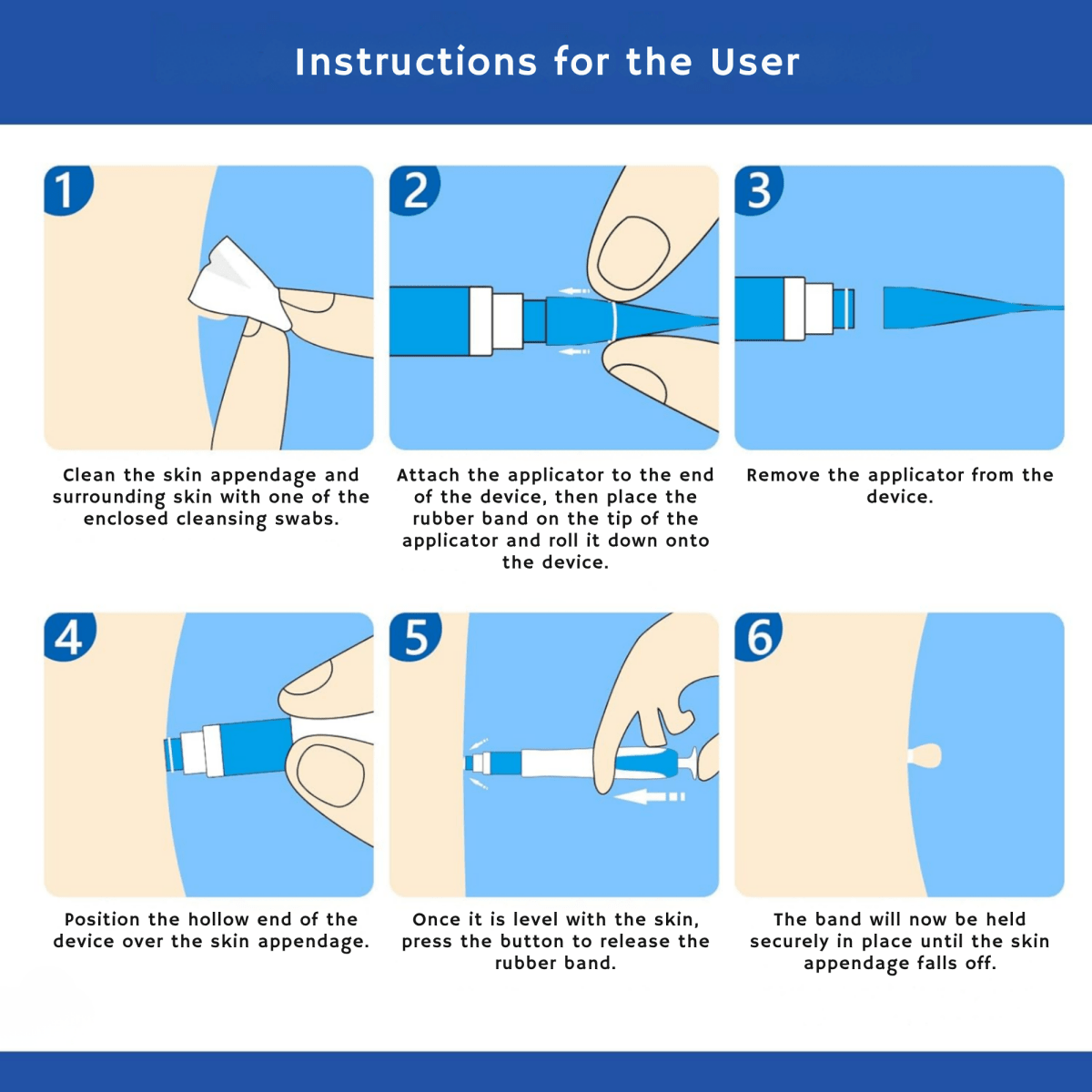 Instructions for the User

1

Clean the skin appendage and surrounding skin with one of the enclosed cleansing swabs.

2

Attach the applicator to the end of the device, then place the rubber band on the tip of the applicator and roll it down onto the device.

3

Remove the applicator from the device.

4

Position the hollow end of the device over the skin appendage.

5

Once it is level with the skin, press the button to release the rubber band.

6

The band will now be held securely in place until the skin appendage falls off.