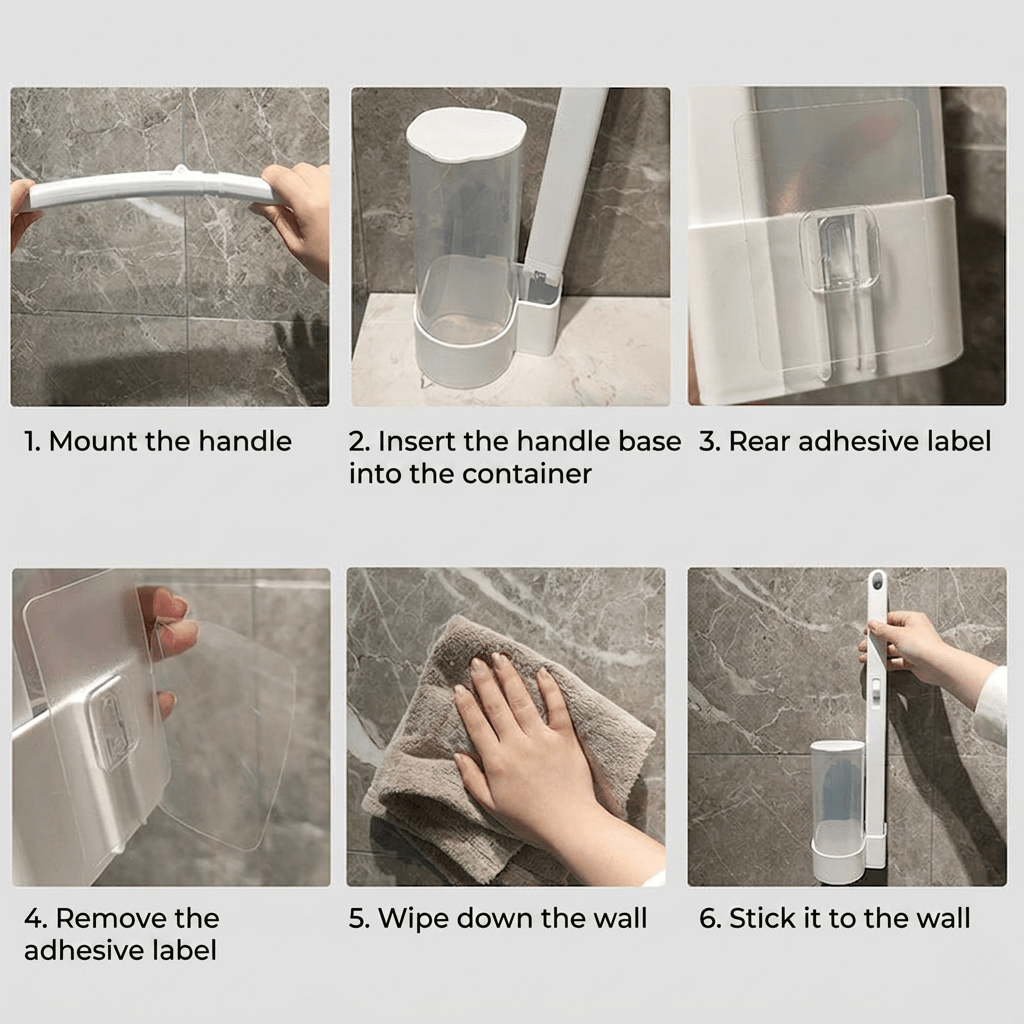 1. Mount the handle

2. Insert the handle base into the container

3. Rear adhesive label

4. Remove the adhesive label

5. Wipe down the wall

6. Stick it to the wall