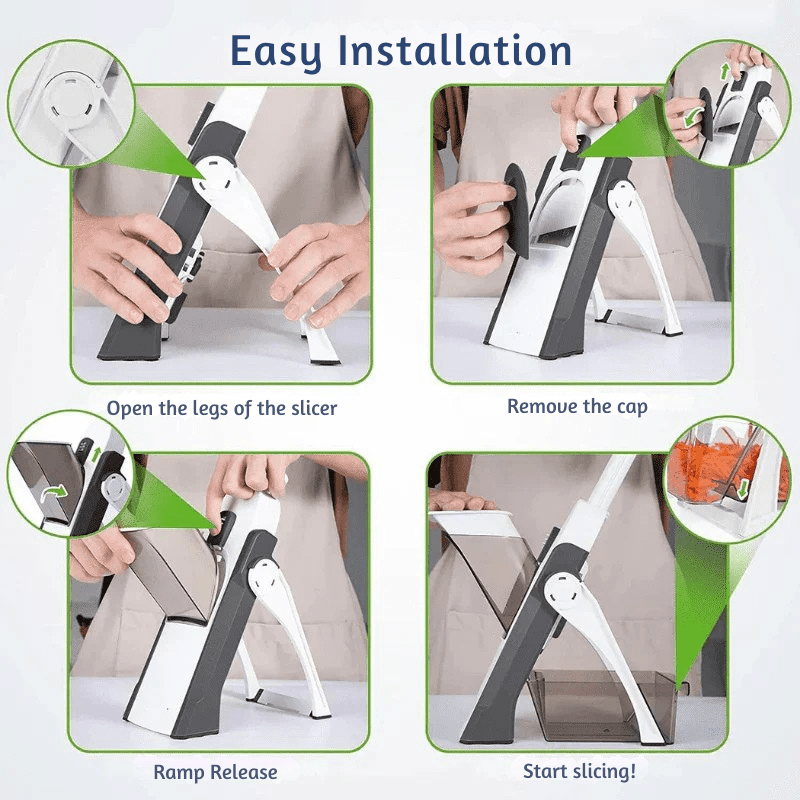 Easy Installation

Open the legs of the slicer

Remove the cap

Ramp Release

Start slicing!