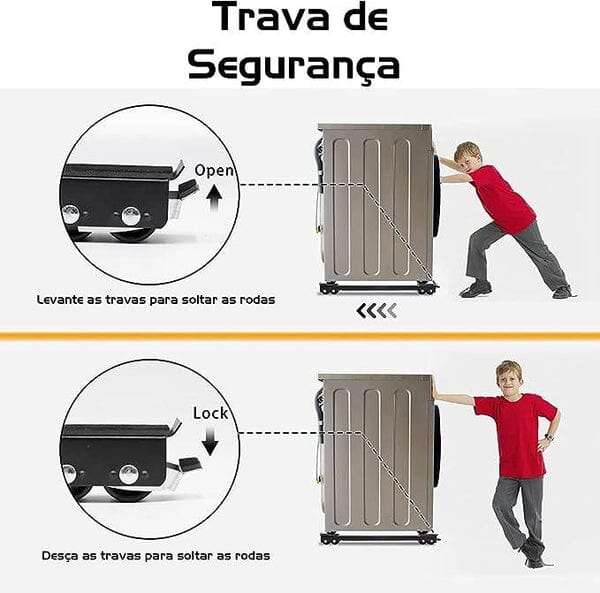 Trava de Segurança

Open

Levante as travas para soltar as rodas

Lock

Desça as travas para soltar as rodas